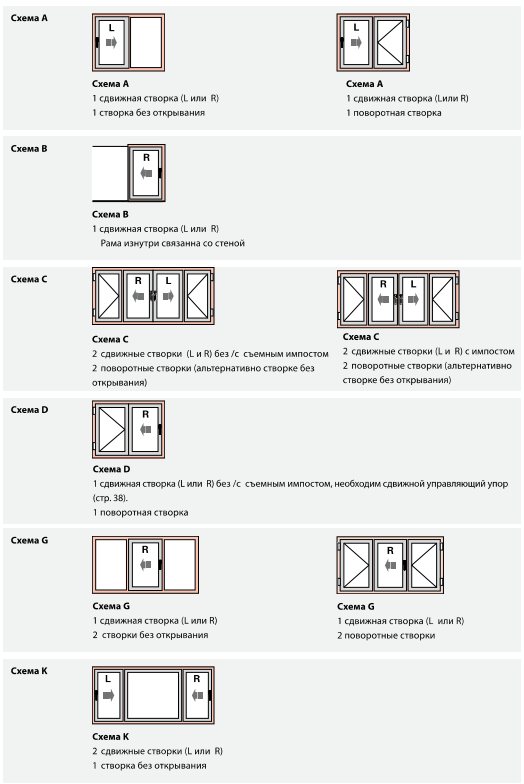 Схема A

L

Схема A
1 сдвижная створка (L или R)
1 створка без открывания

L

Схема A
1 сдвижная створка (Lили R)
1 поворотная створка

Схема B

R

Схема B
1 сдвижная створка (L или R)
Рама изнутри связанна со стеной

Схема C

R L

Схема C
2 сдвижные створки (L и R) без /с съемным импостом
2 поворотные створки (альтернативно створке без открывания)

R L

Схема C
2 сдвижные створки (L и R) с импостом
2 поворотные створки (альтернативно створке без открывания)

Схема D

R

Схема D
1 сдвижная створка (L или R) без /с съемным импостом, необходим сдвижной управляющий упор (стр. 38).
1 поворотная створка

Схема G

R

Схема G
1 сдвижная створка (L или R)
2 створки без открывания

R

Схема G
1 сдвижная створка (L или R)
2 поворотные створки

Схема K

L R

Схема K
2 сдвижные створки (L или R)
1 створка без открывания